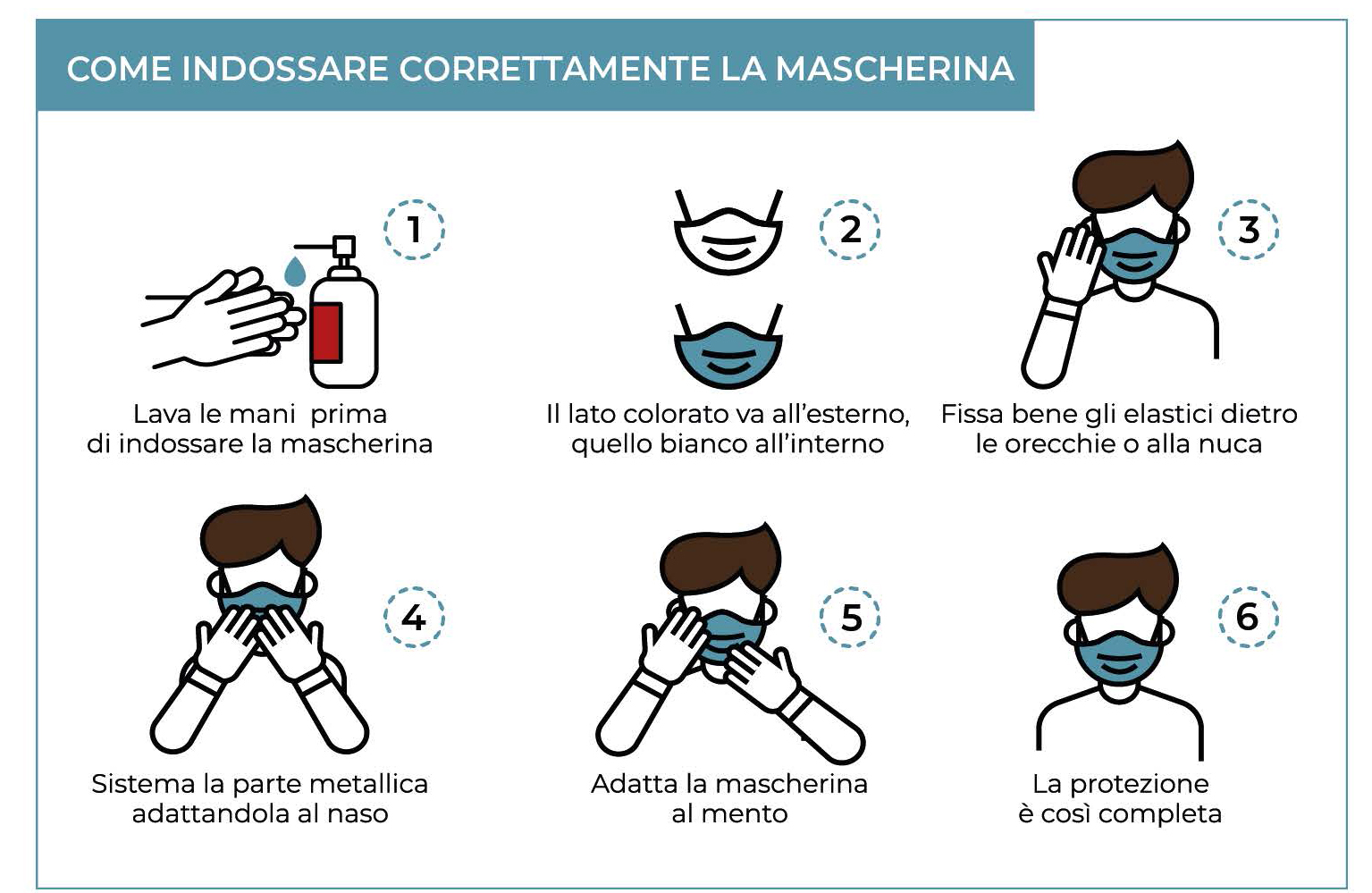 COME INDOSSARE CORRETTAMENTE LA MASCHERINA

1
Lava le mani  prima di indossare la mascherina

2
Il lato colorato va all'esterno, quello bianco all'interno

3
Fissa bene gli elastici dietro le orecchie o alla nuca

4
Sistema la parte metallica adattandola al naso

5
Adatta la mascherina al mento

6
La protezione è così completa